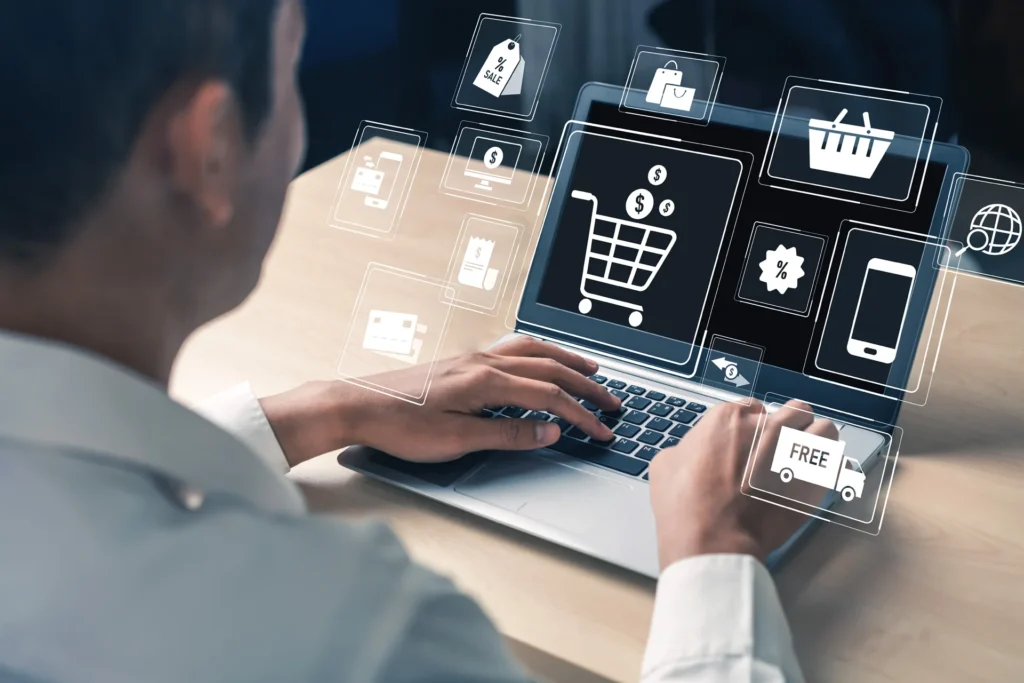 %
SALE

$

$
$ $

%

$

FREE